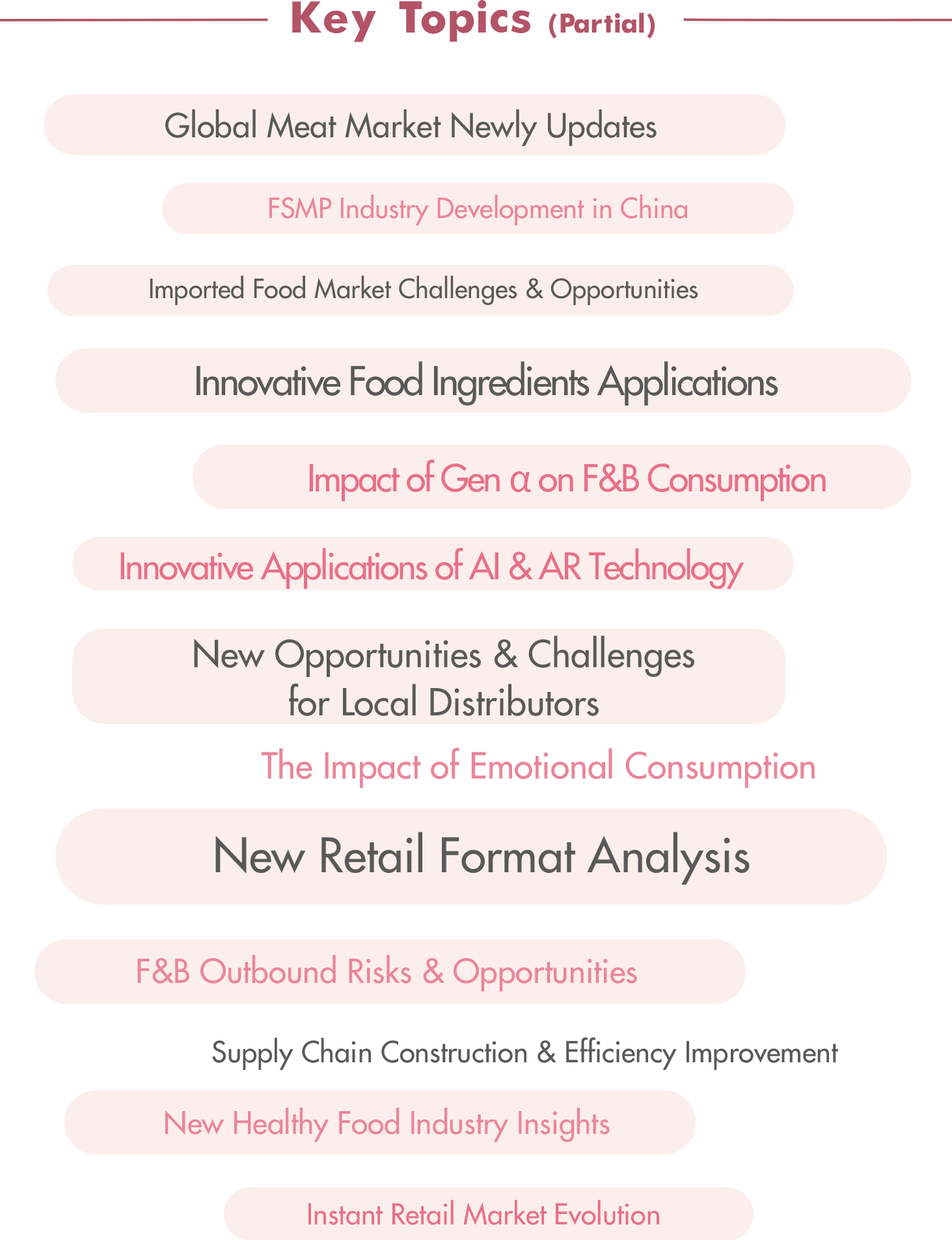 Key Topics (Partial)

Global Meat Market Newly Updates

FSMP Industry Development in China

Imported Food Market Challenges & Opportunities

Innovative Food Ingredients Applications

Impact of Gen α on F&B Consumption

Innovative Applications of AI & AR Technology

New Opportunities & Challenges for Local Distributors

The Impact of Emotional Consumption

New Retail Format Analysis

F&B Outbound Risks & Opportunities

Supply Chain Construction & Efficiency Improvement

New Healthy Food Industry Insights

Instant Retail Market Evolution